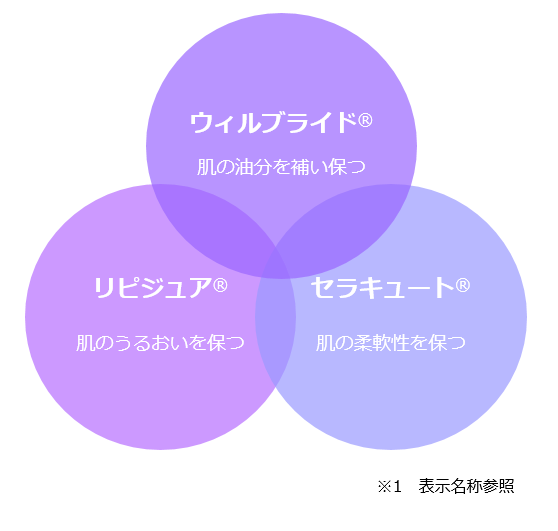 ウィルブライド®

肌の油分を補い保つ

リピジュア®

肌のうるおいを保つ

セラキュート®

肌の柔軟性を保つ

※1　表示名称参照