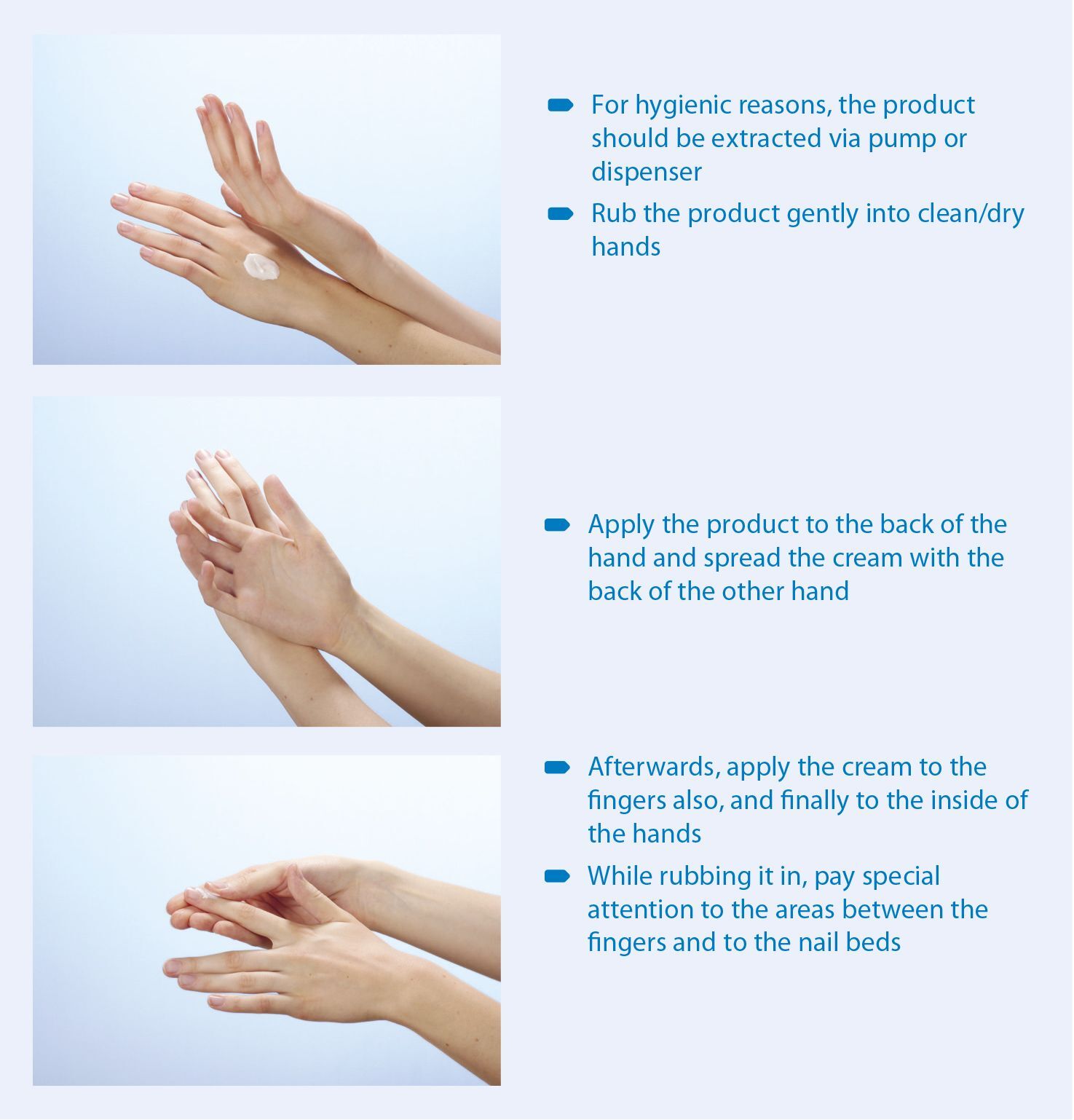 For hygienic reasons, the product should be extracted via pump or dispenser

Rub the product gently into clean/dry hands

Apply the product to the back of the hand and spread the cream with the back of the other hand

Afterwards, apply the cream to the fingers also, and finally to the inside of the hands

While rubbing it in, pay special attention to the areas between the fingers and to the nail beds