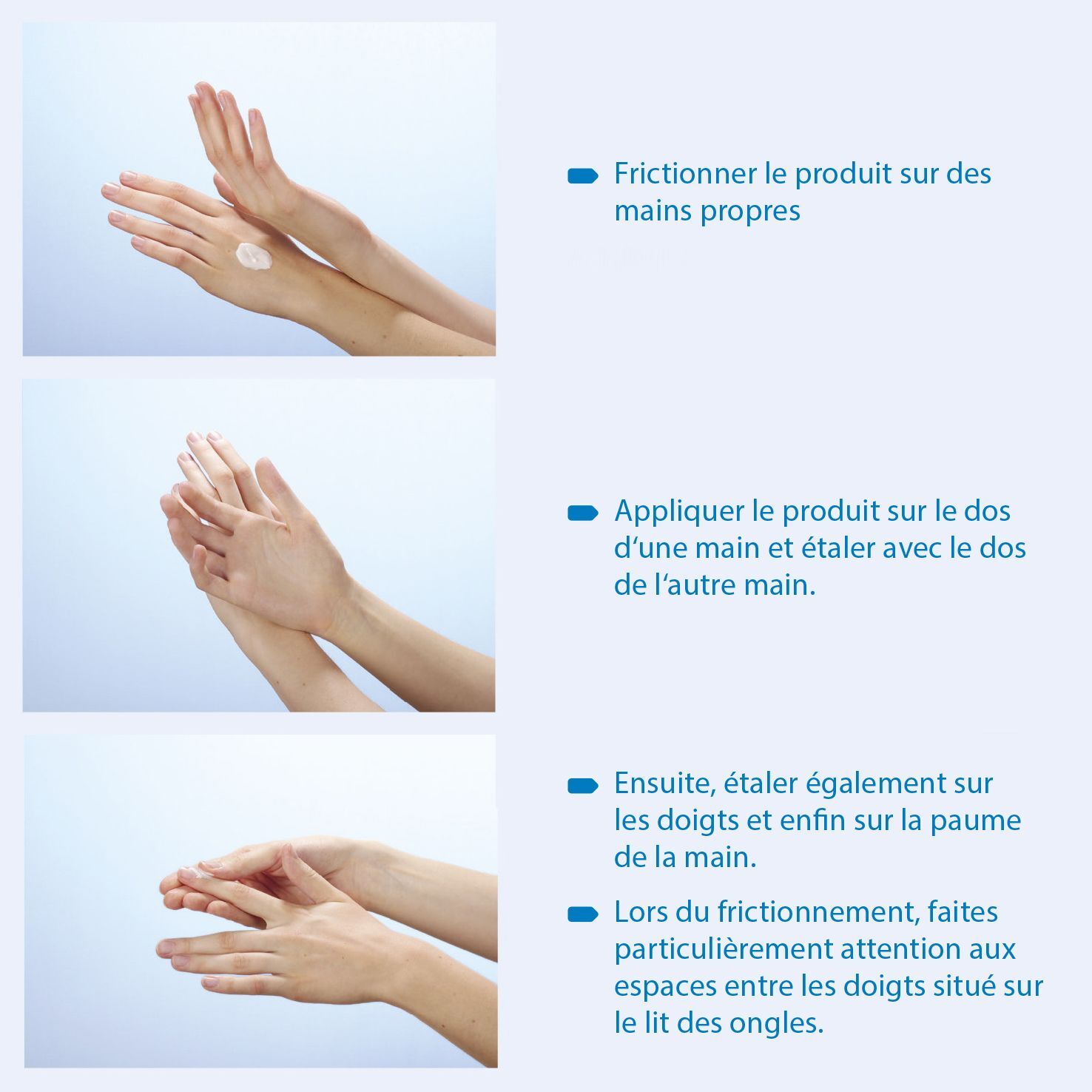 Frictionner le produit sur des mains propres

Appliquer le produit sur le dos d‘une main et étaler avec le dos de l‘autre main.

Ensuite, étaler également sur les doigts et enfin sur la paume de la main.

Lors du frictionnement, faites particulièrement attention aux espaces entre les doigts situé sur le lit des ongles.