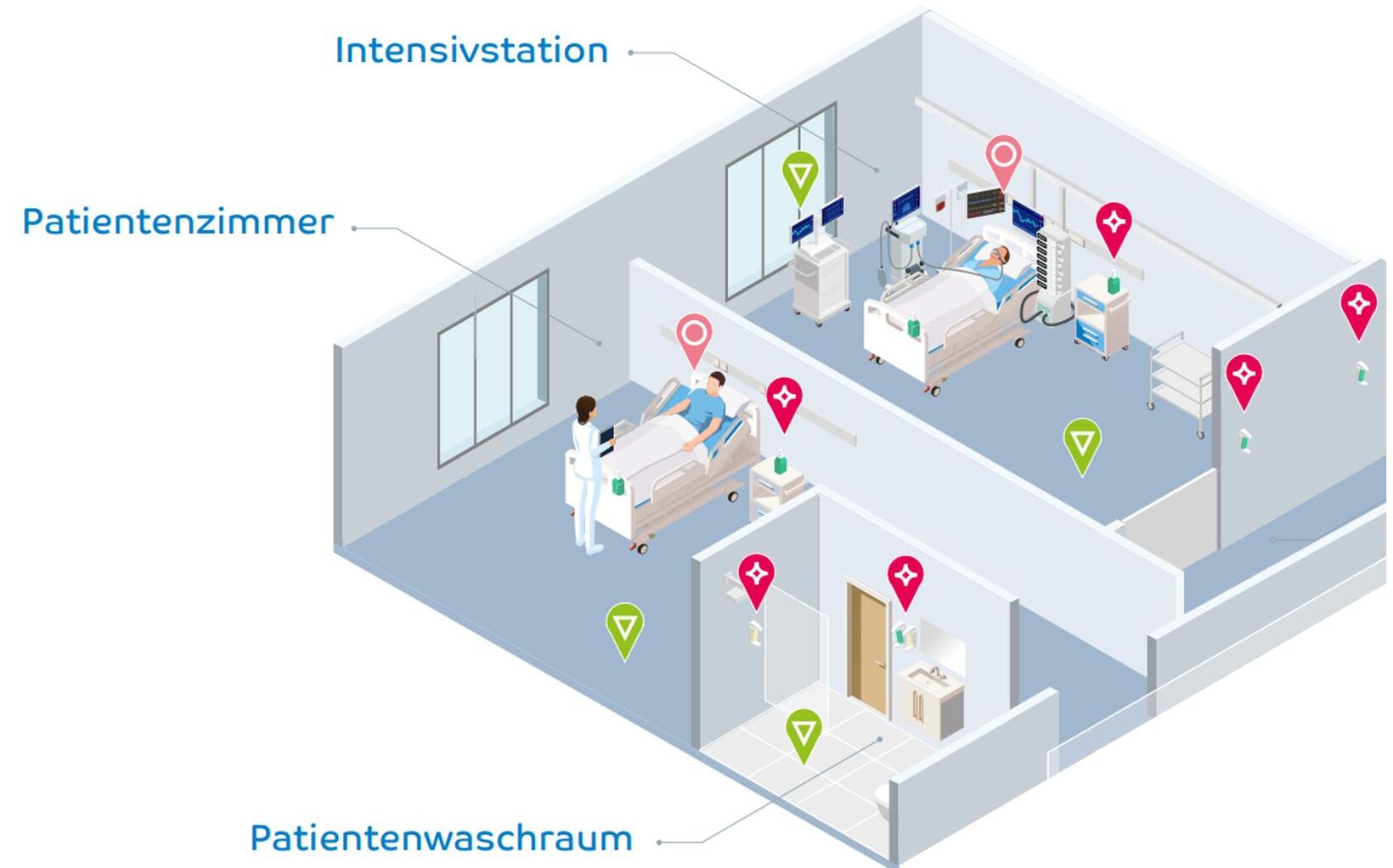 Intensivstation

Patientenzimmer

Patientenwaschraum